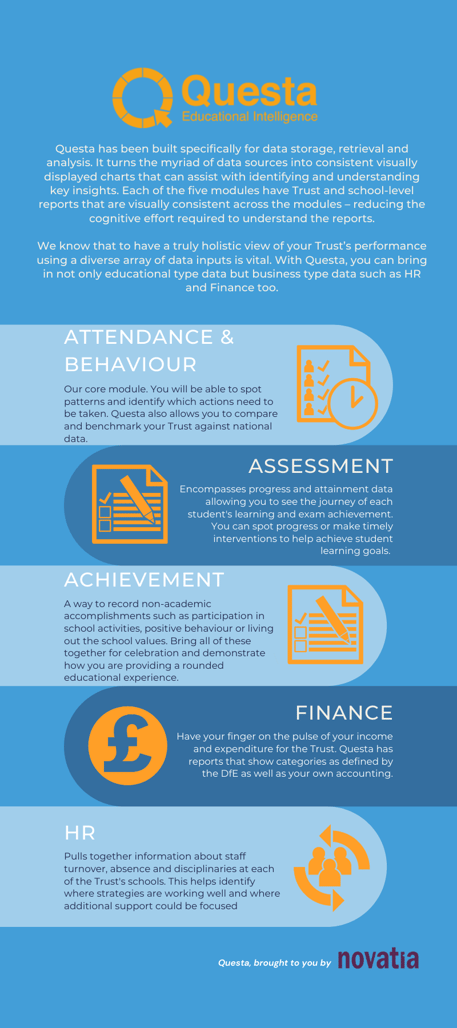 Questa
Educational Intelligence

Questa has been built specifically for data storage, retrieval and analysis. It turns the myriad of data sources into consistent visually displayed charts that can assist with identifying and understanding key insights. Each of the five modules have Trust and school-level reports that are visually consistent across the modules – reducing the cognitive effort required to understand the reports.

We know that to have a truly holistic view of your Trust's performance using a diverse array of data inputs is vital. With Questa, you can bring in not only educational type data but business type data such as HR and Finance too.

ATTENDANCE & BEHAVIOUR

Our core module. You will be able to spot patterns and identify which actions need to be taken. Questa also allows you to compare and benchmark your Trust against national data.

ASSESSMENT

Encompasses progress and attainment data allowing you to see the journey of each student's learning and exam achievement. You can spot progress or make timely interventions to help achieve student learning goals.

ACHIEVEMENT

A way to record non-academic accomplishments such as participation in school activities, positive behaviour or living out the school values. Bring all of these together for celebration and demonstrate how you are providing a rounded educational experience.

FINANCE

Have your finger on the pulse of your income and expenditure for the Trust. Questa has reports that show categories as defined by the DfE as well as your own accounting.

HR

Pulls together information about staff turnover, absence and disciplinaries at each of the Trust's schools. This helps identify where strategies are working well and where additional support could be focused

Questa, brought to you by novatia